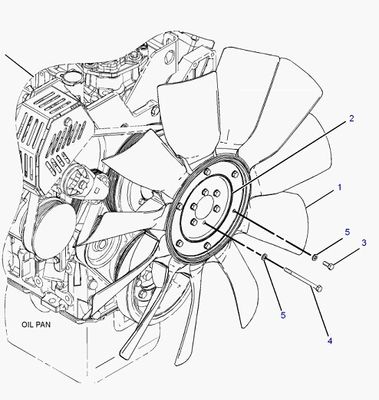 2
1
5
3
5
4
OIL PAN